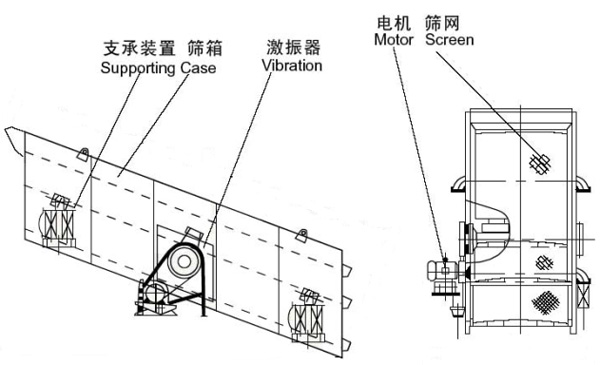 支承装置 筛箱
Supporting Case

激振器
Vibration

电机 筛网
Motor Screen